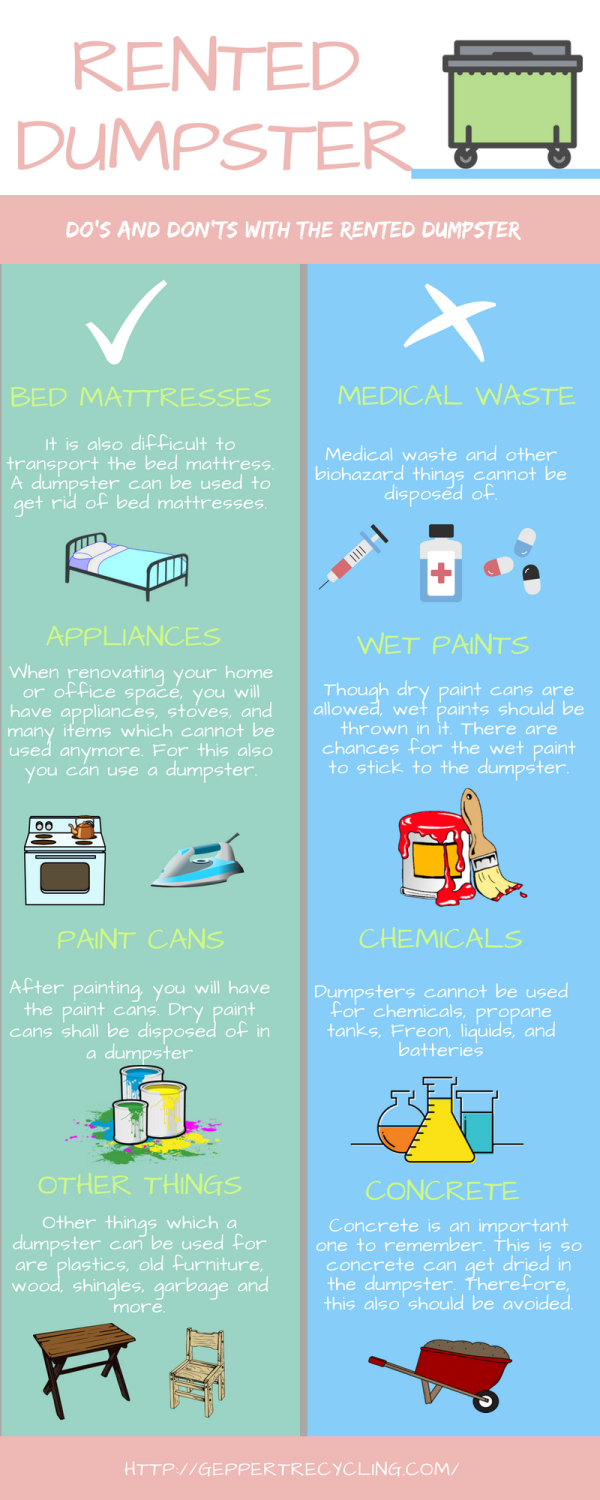 RENTED DUMPSTER

DO'S AND DON'TS WITH THE RENTED DUMPSTER

BED MATTRESSES

It is also difficult to transport the bed mattress. A dumpster can be used to get rid of bed mattresses.

APPLIANCES

When renovating your home or office space, you will have appliances, stoves, and many items which cannot be used anymore. For this also you can use a dumpster.

PAINT CANS

After painting, you will have the paint cans. Dry paint cans shall be disposed of in a dumpster

OTHER THINGS

Other things which a dumpster can be used for are plastics, old furniture, wood, shingles, garbage and more.

MEDICAL WASTE

Medical waste and other biohazard things cannot be disposed of.

WET PAINTS

Though dry paint cans are allowed, wet paints should be thrown in it. There are chances for the wet paint to stick to the dumpster.

CHEMICALS

Dumpsters cannot be used for chemicals, propane tanks, Freon, liquids, and batteries

CONCRETE

Concrete is an important one to remember. This is so concrete can get dried in the dumpster. Therefore, this also should be avoided.

HTTP://GEPPERTRECYCLING.COM/